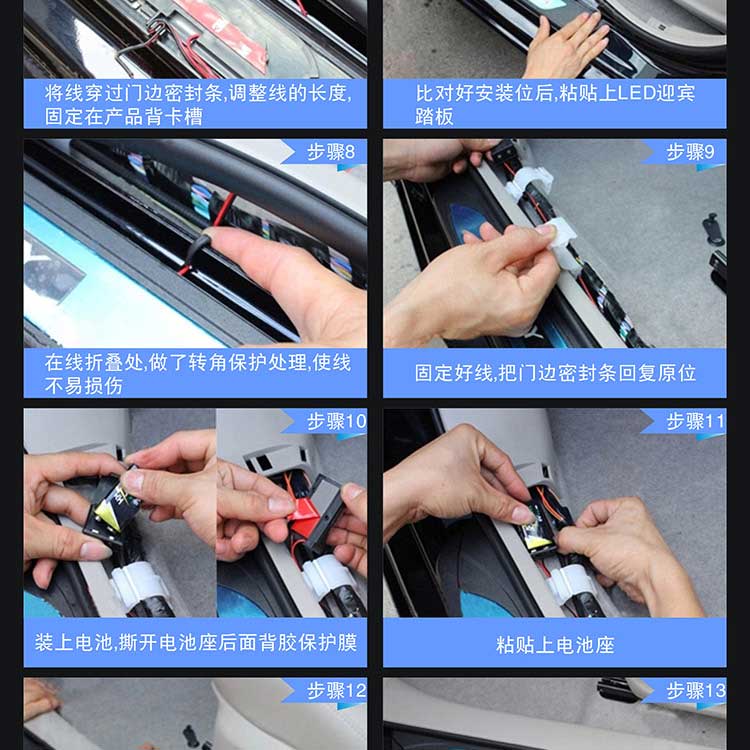 将线穿过门边密封条,调整线的长度,固定在产品背卡槽

比对好安装位后,粘贴上LED迎宾踏板

步骤8

在线折叠处,做了转角保护处理,使线不易损伤

步骤9

固定好线,把门边密封条回复原位

步骤10

装上电池,撕开电池座后面背胶保护膜

步骤11

粘贴上电池座

步骤12

步骤13