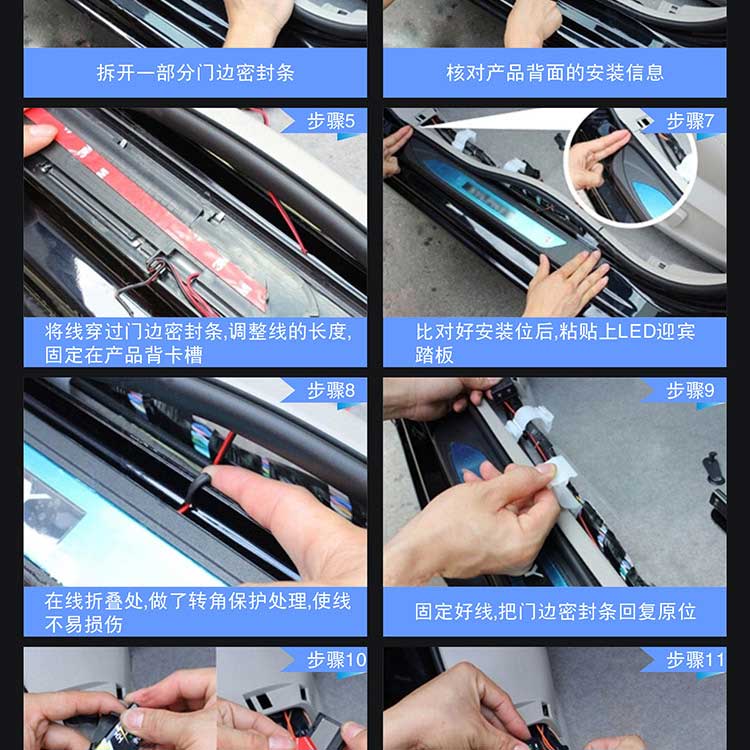 拆开一部分门边密封条

核对产品背面的安装信息

步骤5

将线穿过门边密封条,调整线的长度,固定在产品背卡槽

步骤7

比对好安装位后,粘贴上LED迎宾踏板

步骤8

在线折叠处,做了转角保护处理,使线不易损伤

步骤9

固定好线,把门边密封条回复原位

步骤10

步骤11