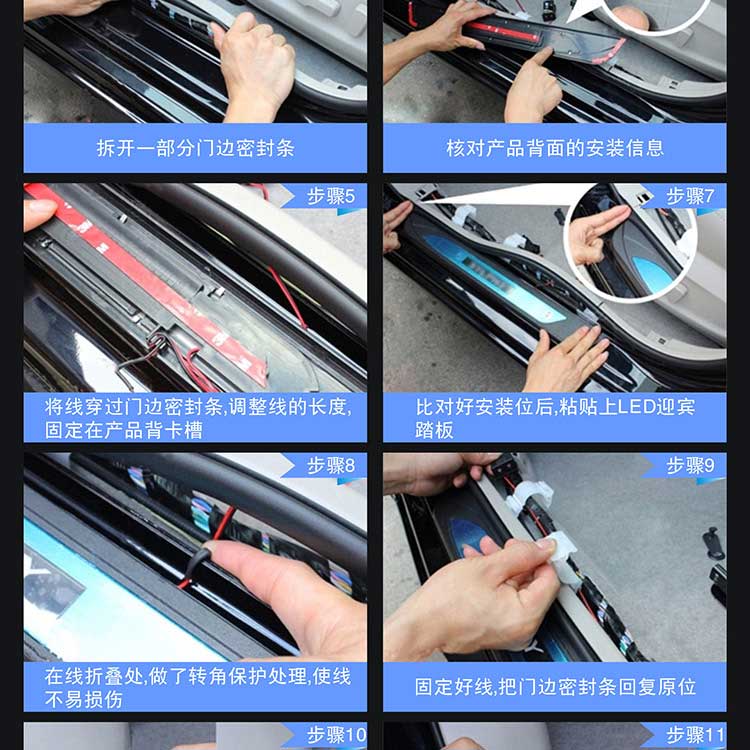 拆开一部分门边密封条

核对产品背面的安装信息

步骤5

将线穿过门边密封条,调整线的长度,固定在产品背卡槽

步骤7

比对好安装位后,粘贴上LED迎宾踏板

步骤8

在线折叠处,做了转角保护处理,使线不易损伤

步骤9

固定好线,把门边密封条回复原位

步骤10

步骤11