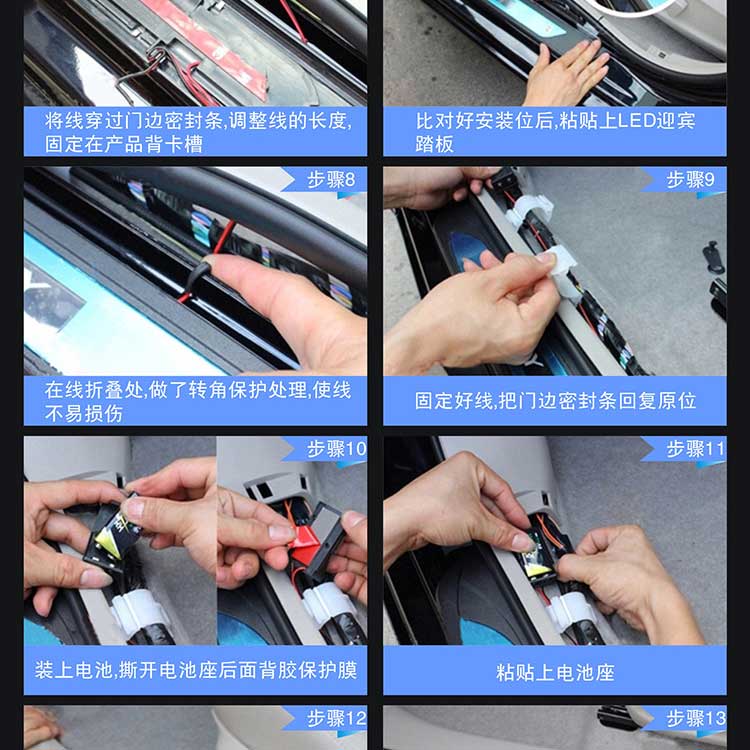 将线穿过门边密封条,调整线的长度,固定在产品背卡槽

比对好安装位后,粘贴上LED迎宾踏板

步骤8

在线折叠处,做了转角保护处理,使线不易损伤

步骤9

固定好线,把门边密封条回复原位

步骤10

装上电池,撕开电池座后面背胶保护膜

步骤11

粘贴上电池座

步骤12

步骤13