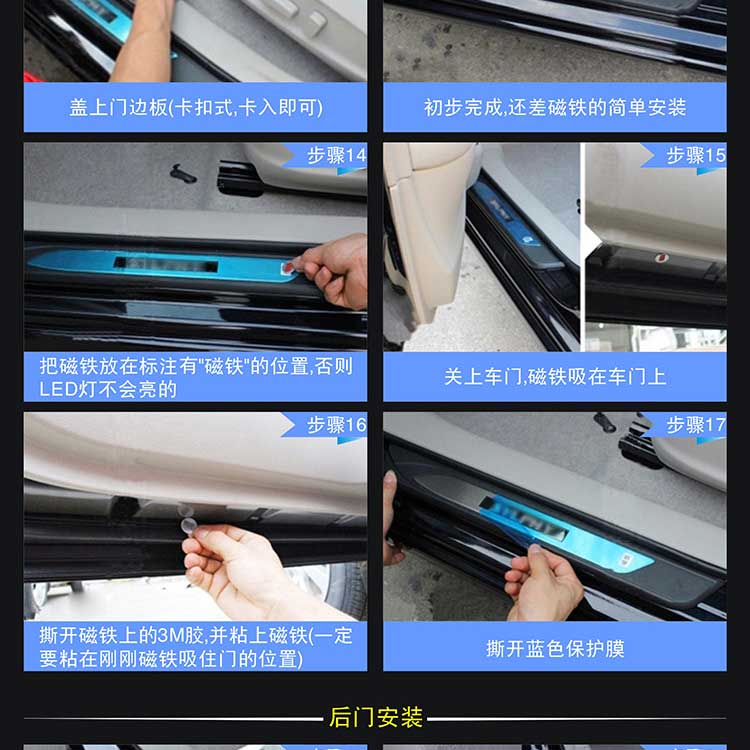 盖上门边板(卡扣式,卡入即可)

初步完成,还差磁铁的简单安装

步骤14

把磁铁放在标注有"磁铁"的位置,否则LED灯不会亮的

步骤15

关上车门,磁铁吸在车门上

步骤16

撕开磁铁上的3M胶,并粘上磁铁(一定要粘在刚刚磁铁吸住门的位置)

步骤17

撕开蓝色保护膜

后门安装