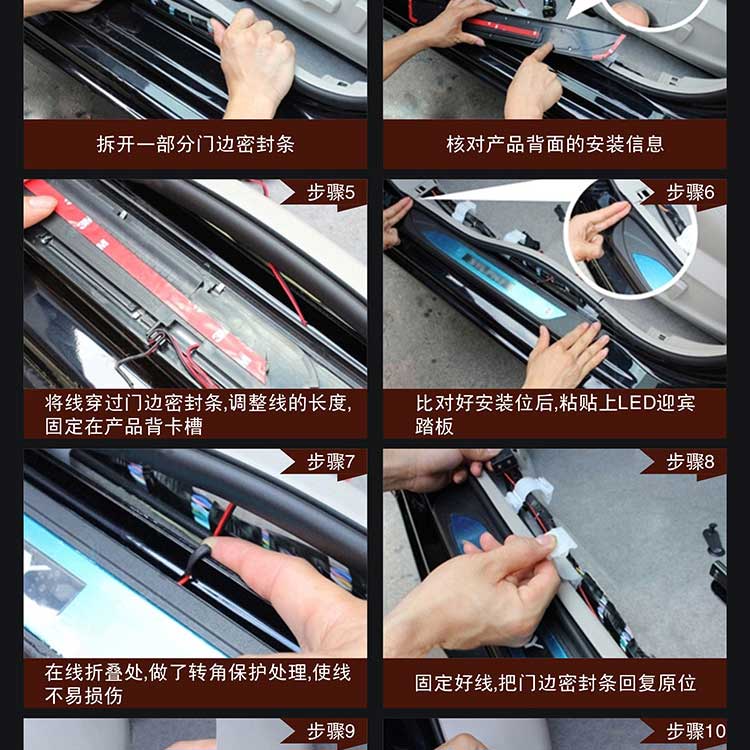 拆开一部分门边密封条

核对产品背面的安装信息

步骤5

将线穿过门边密封条,调整线的长度,固定在产品背卡槽

步骤6

比对好安装位后,粘贴上LED迎宾踏板

步骤7

在线折叠处,做了转角保护处理,使线不易损伤

步骤8

固定好线,把门边密封条回复原位

步骤9

步骤10